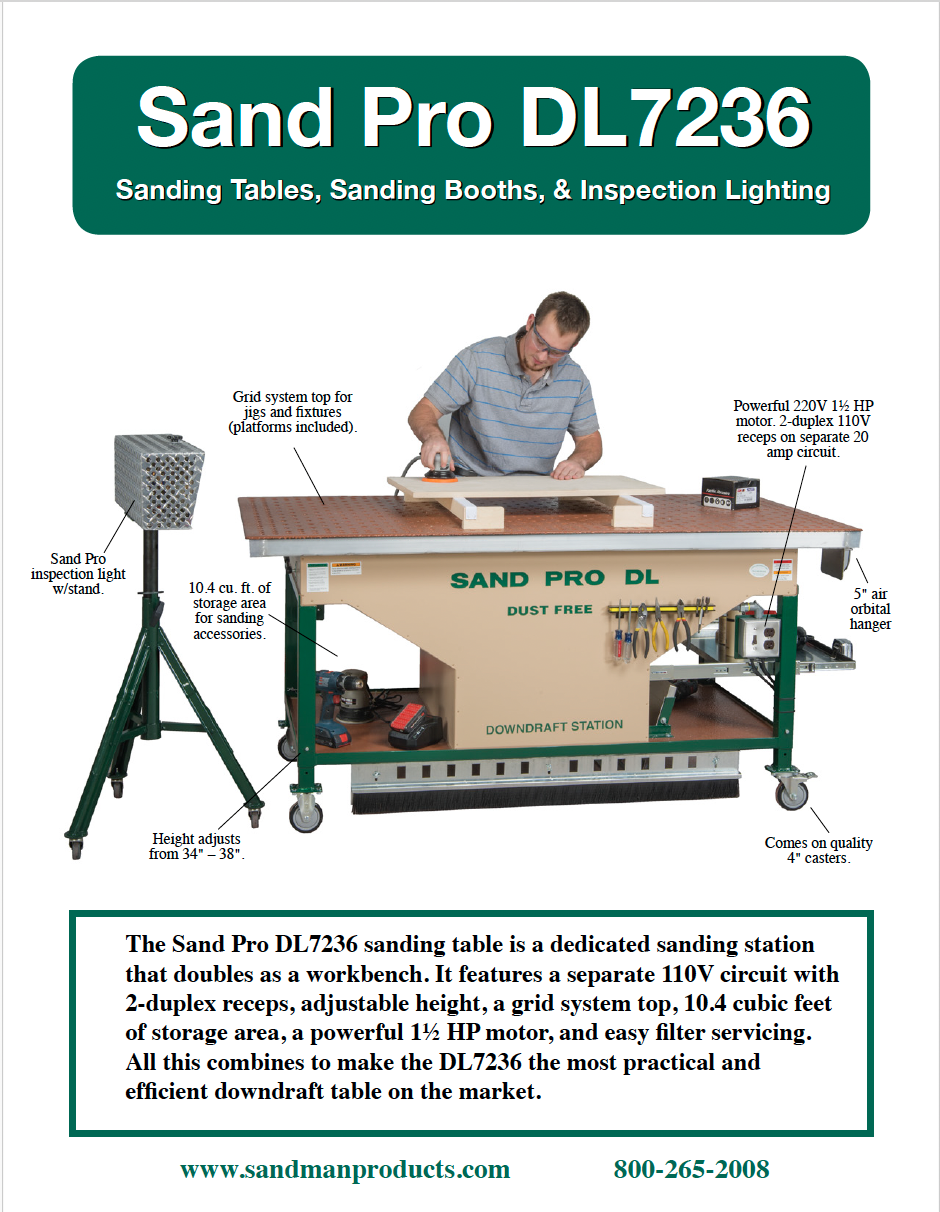 Sand Pro DL7236

Sanding Tables, Sanding Booths, & Inspection Lighting

Grid system top for jigs and fixtures (platforms included).

Powerful 220V 1½ HP motor. 2-duplex 110V receps on separate 20 amp circuit.

Sand Pro inspection light w/stand.

10.4 cu. ft. of storage area for sanding accessories.

SAND PRO DL

DUST FREE

DOWNDRAFT STATION

5" air orbital hanger

Height adjusts from 34" – 38".

Comes on quality 4" casters.

The Sand Pro DL7236 sanding table is a dedicated sanding station that doubles as a workbench. It features a separate 110V circuit with 2-duplex receps, adjustable height, a grid system top, 10.4 cubic feet of storage area, a powerful 1½ HP motor, and easy filter servicing. All this combines to make the DL7236 the most practical and efficient downdraft table on the market.

www.sandmanproducts.com 800-265-2008